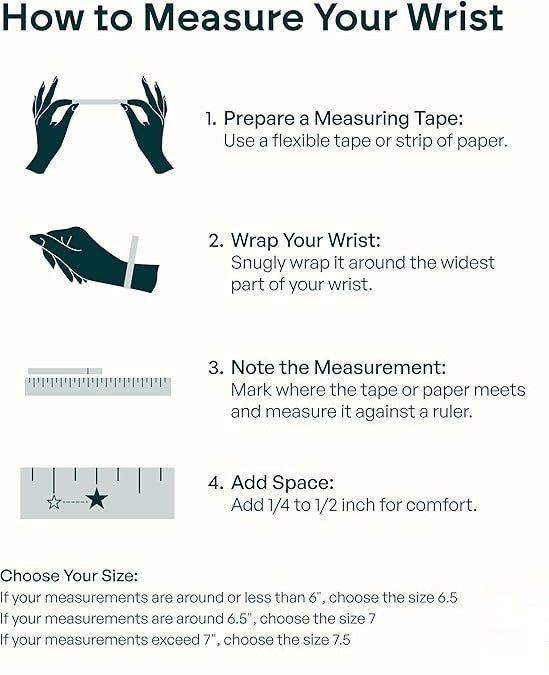 How to Measure Your Wrist

1. Prepare a Measuring Tape:
Use a flexible tape or strip of paper.

2. Wrap Your Wrist:
Snugly wrap it around the widest part of your wrist.

3. Note the Measurement:
Mark where the tape or paper meets and measure it against a ruler.

4. Add Space:
Add 1/4 to 1/2 inch for comfort.

Choose Your Size:
If your measurements are around or less than 6", choose the size 6.5
If your measurements are around 6.5", choose the size 7
If your measurements exceed 7", choose the size 7.5